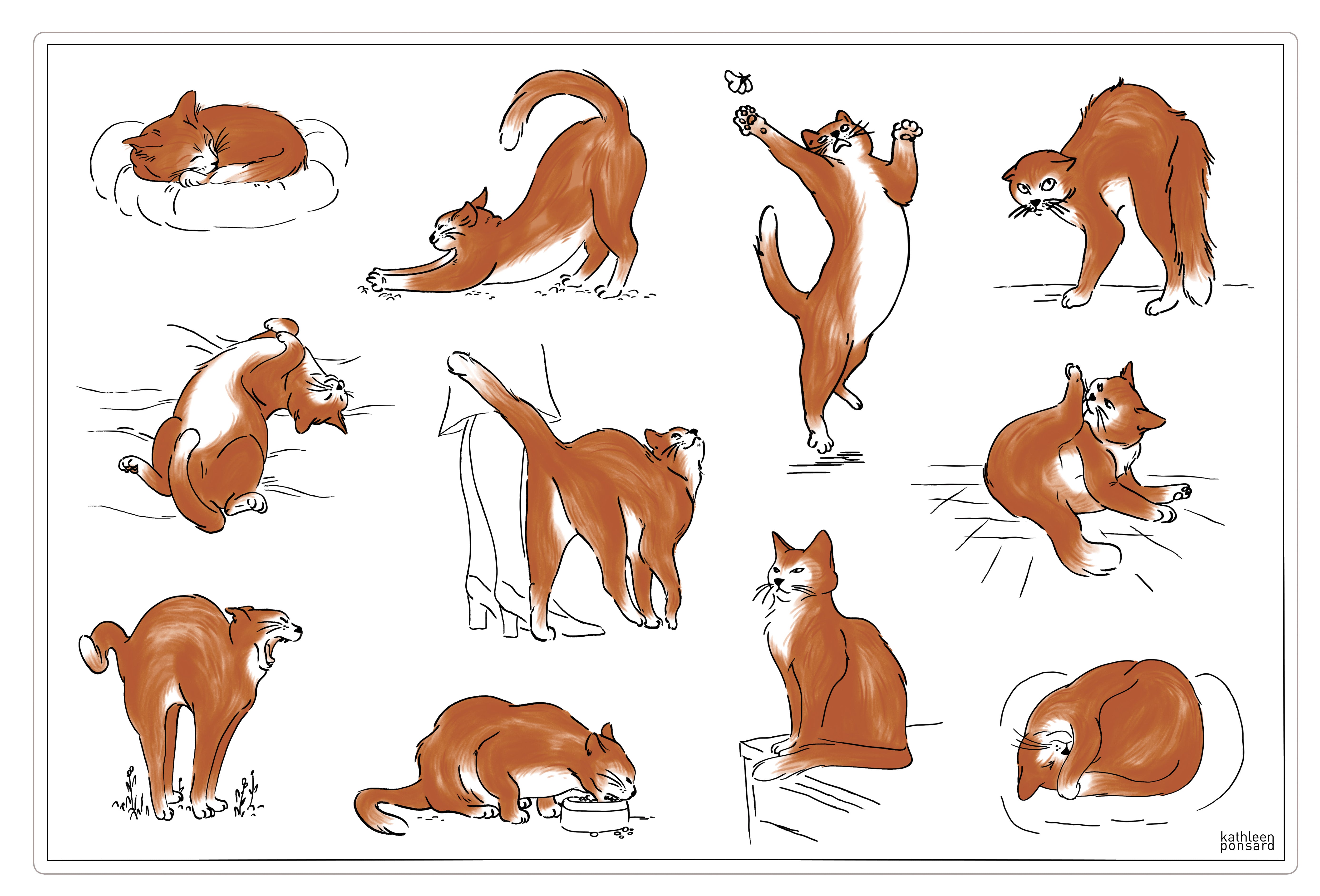 kathleen
ponsard